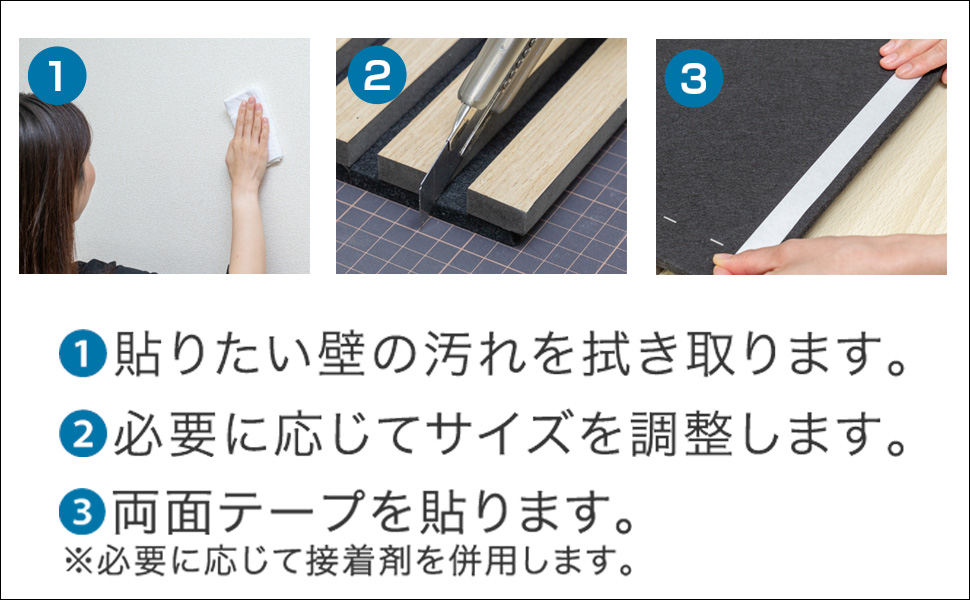 1

2

3

1 貼りたい壁の汚れを拭き取ります。

2 必要に応じてサイズを調整します。

3 両面テープを貼ります。
※必要に応じて接着剤を併用します。