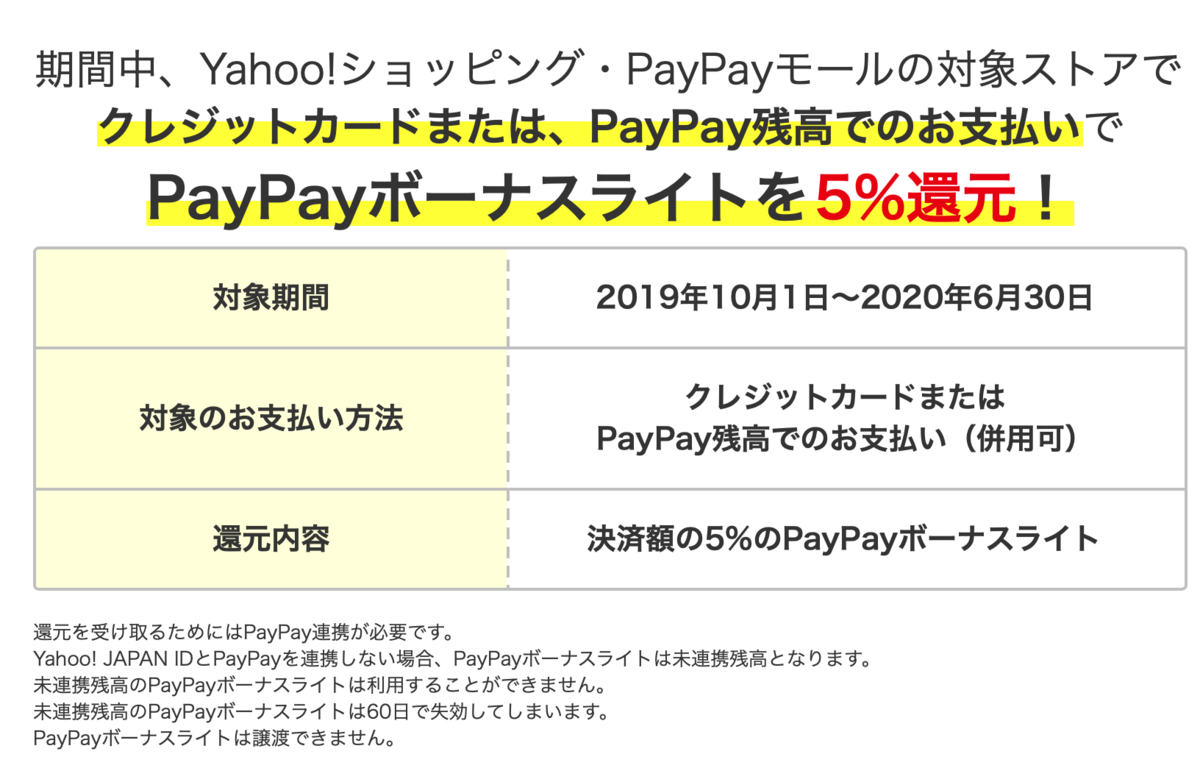 期間中、Yahoo!ショッピング・PayPayモールの対象ストアで
クレジットカードまたは、PayPay残高でのお支払いで
PayPayボーナスライトを5%還元！

| 対象期間 | 2019年10月1日〜2020年6月30日 |
|---|---|
| 対象のお支払い方法 | クレジットカードまたは PayPay残高でのお支払い（併用可） |
| 還元内容 | 決済額の5%のPayPayボーナスライト |

還元を受け取るためにはPayPay連携が必要です。
Yahoo! JAPAN IDとPayPayを連携しない場合、PayPayボーナスライトは未連携残高となります。
未連携残高のPayPayボーナスライトは利用することができません。
未連携残高のPayPayボーナスライトは60日で失効してしまいます。
PayPayボーナスライトは譲渡できません。