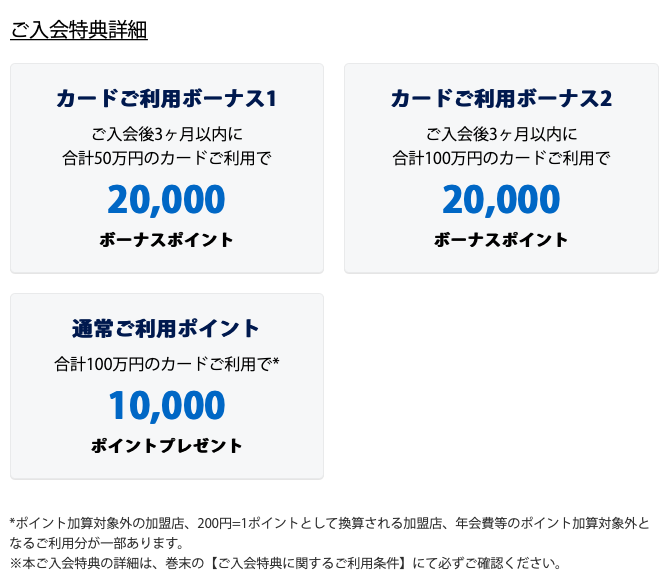 ご入会特典詳細

カードご利用ボーナス1

ご入会後3ヶ月以内に
合計50万円のカードご利用で

20,000

ボーナスポイント

カードご利用ボーナス2

ご入会後3ヶ月以内に
合計100万円のカードご利用で

20,000

ボーナスポイント

通常ご利用ポイント

合計100万円のカードご利用で*

10,000

ポイントプレゼント

*ポイント加算対象外の加盟店、200円=1ポイントとして換算される加盟店、年会費等のポイント加算対象外となるご利用分が一部あります。
※本ご入会特典の詳細は、巻末の【ご入会特典に関するご利用条件】にて必ずご確認ください。