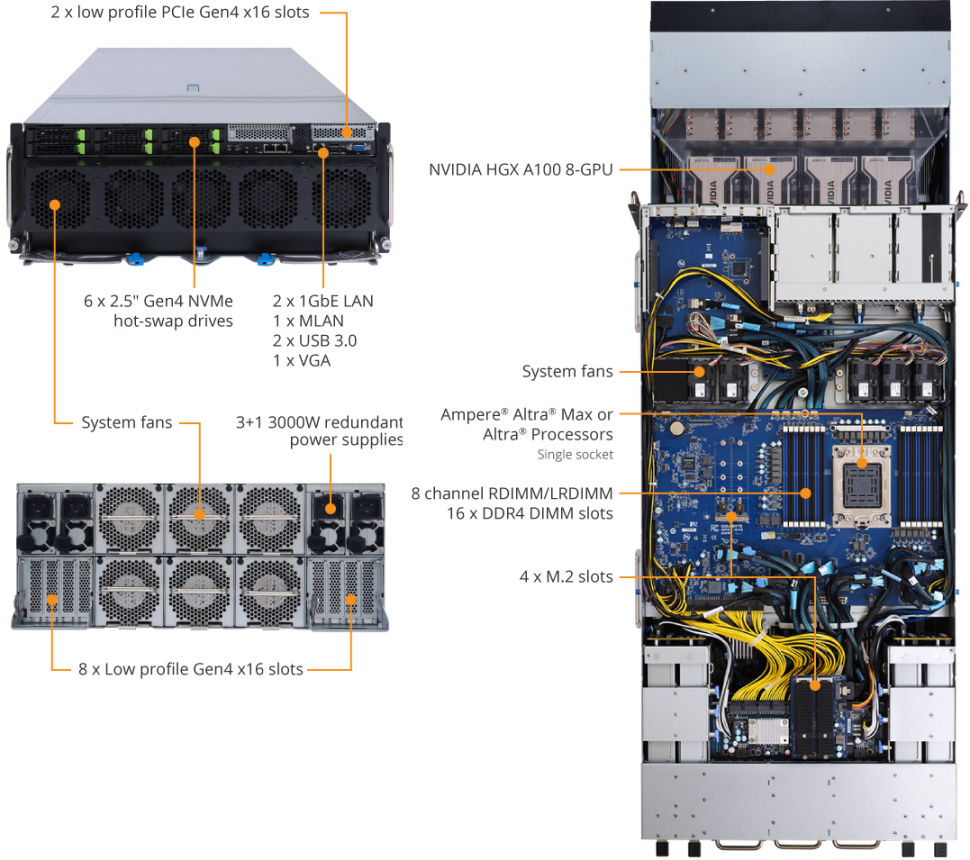 2 x low profile PCIe Gen4 x16 slots

6 x 2.5" Gen4 NVMe hot-swap drives

2 x 1GbE LAN
1 x MLAN
2 x USB 3.0
1 x VGA

System fans

3+1 3000W redundant power supplies

8 x Low profile Gen4 x16 slots

NVIDIA HGX A100 8-GPU

System fans

Ampere® Altra® Max or Altra® Processors
Single socket

8 channel RDIMM/LRDIMM
16 x DDR4 DIMM slots

4 x M.2 slots