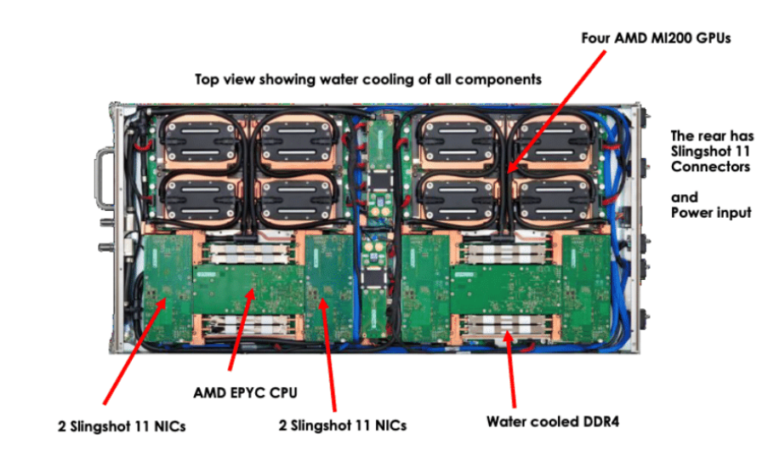 Four AMD MI200 GPUs

Top view showing water cooling of all components

The rear has Slingshot 11 Connectors

and Power input

AMD EPYC CPU

2 Slingshot 11 NICs

2 Slingshot 11 NICs

Water cooled DDR4