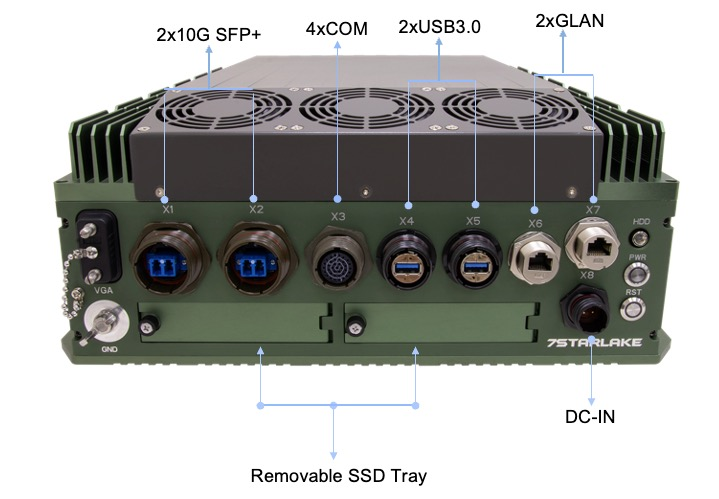 2x10G SFP+
4xCOM
2xUSB3.0
2xGLAN

X1
X2
X3
X4
X5
X6
X7
HDD
PWR
RST
X8
VGA
GND
7STARLAKE

DC-IN

Removable SSD Tray