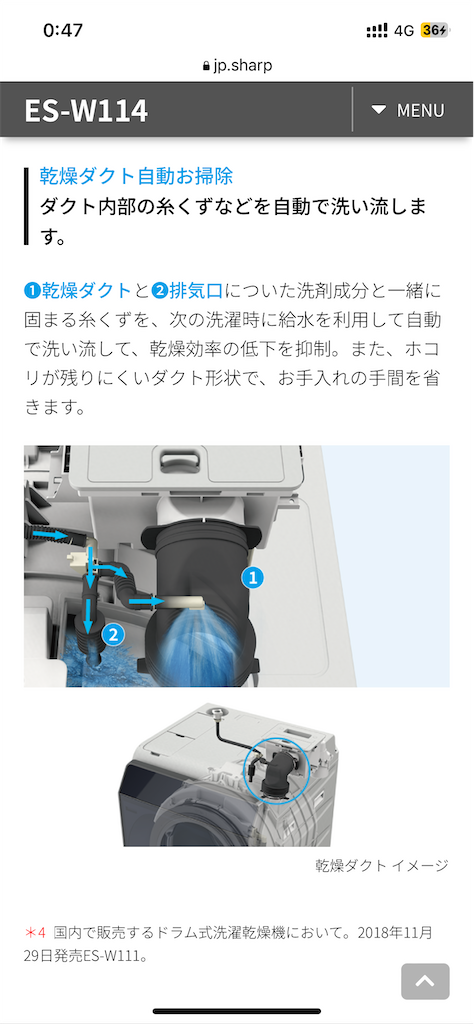 0:47

4G 36

jp.sharp

ES-W114

MENU

乾燥ダクト自動お掃除
ダクト内部の糸くずなどを自動で洗い流します。

❶乾燥ダクトと❷排気口についた洗剤成分と一緒に固まる糸くずを、次の洗濯時に給水を利用して自動で洗い流して、乾燥効率の低下を抑制。また、ホコリが残りにくいダクト形状で、お手入れの手間を省きます。

1

2

乾燥ダクト イメージ

＊4 国内で販売するドラム式洗濯乾燥機において。2018年11月29日発売ES-W111。