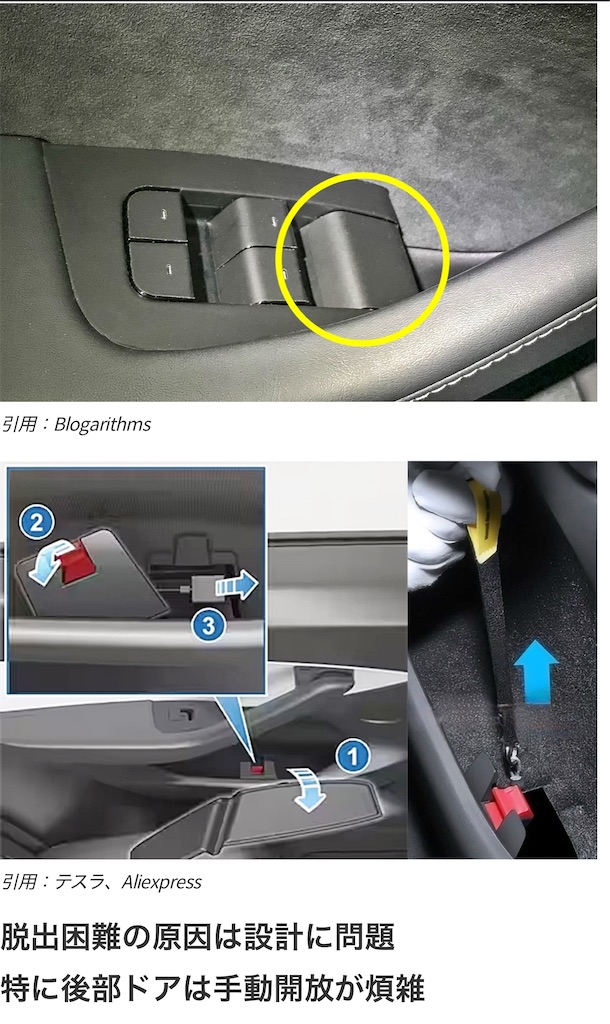 引用：Blogarithms

2

3

1

引用：テスラ、Aliexpress

脱出困難の原因は設計に問題
特に後部ドアは手動開放が煩雑