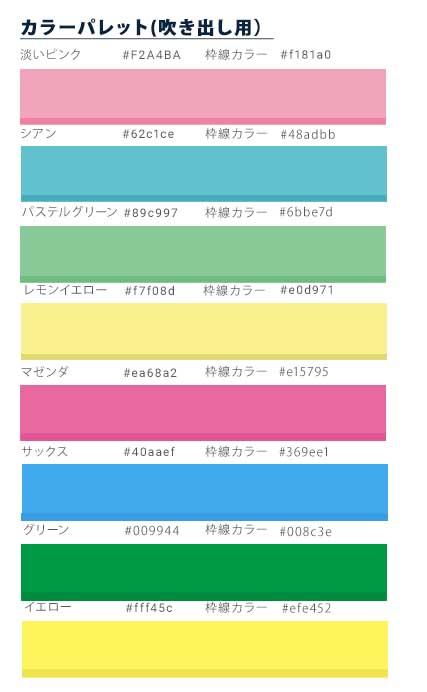 カラーパレット(吹き出し用)

淡いピンク #F2A4BA 枠線カラー #f181a0

シアン #62c1ce 枠線カラー #48adbb

パステルグリーン #89c997 枠線カラー #6bbe7d

レモンイエロー #f7f08d 枠線カラー #e0d971

マゼンダ #ea68a2 枠線カラー #e15795

サックス #40aaef 枠線カラー #369ee1

グリーン #009944 枠線カラー #008c3e

イエロー #fff45c 枠線カラー #efe452