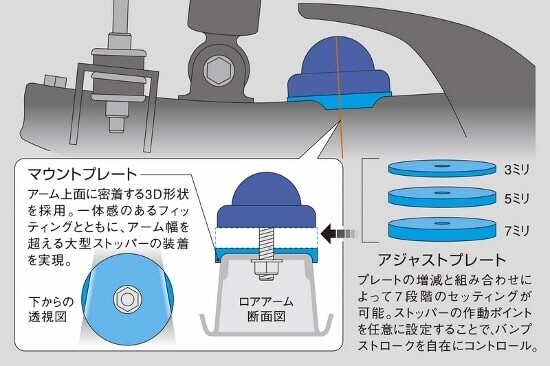 マウントプレート
アーム上面に密着する3D形状を採用。一体感のあるフィッティングとともに、アーム幅を超える大型ストッパーの装着を実現。

下からの透視図

ロアアーム断面図

3ミリ
5ミリ
7ミリ

アジャストプレート
プレートの増減と組み合わせによって7段階のセッティングが可能。ストッパーの作動ポイントを任意に設定することで、バンプストロークを自在にコントロール。