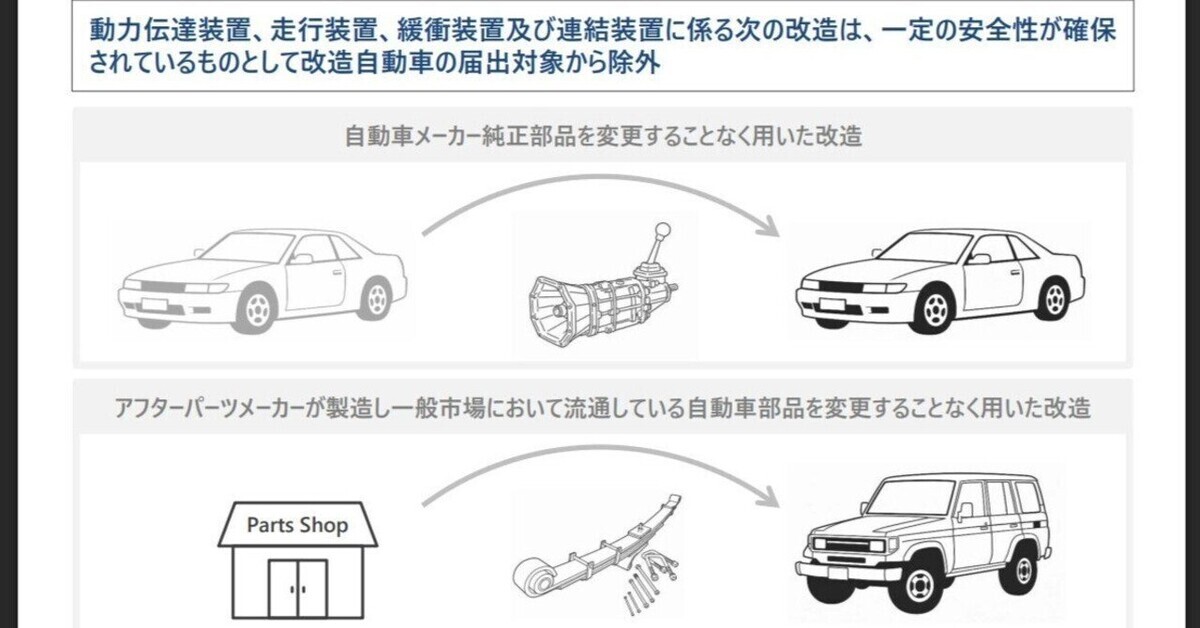 動力伝達装置、走行装置、緩衝装置及び連結装置に係る次の改造は、一定の安全性が確保されているものとして改造自動車の届出対象から除外

自動車メーカー純正部品を変更することなく用いた改造

アフターパーツメーカーが製造し一般市場において流通している自動車部品を変更することなく用いた改造

Parts Shop