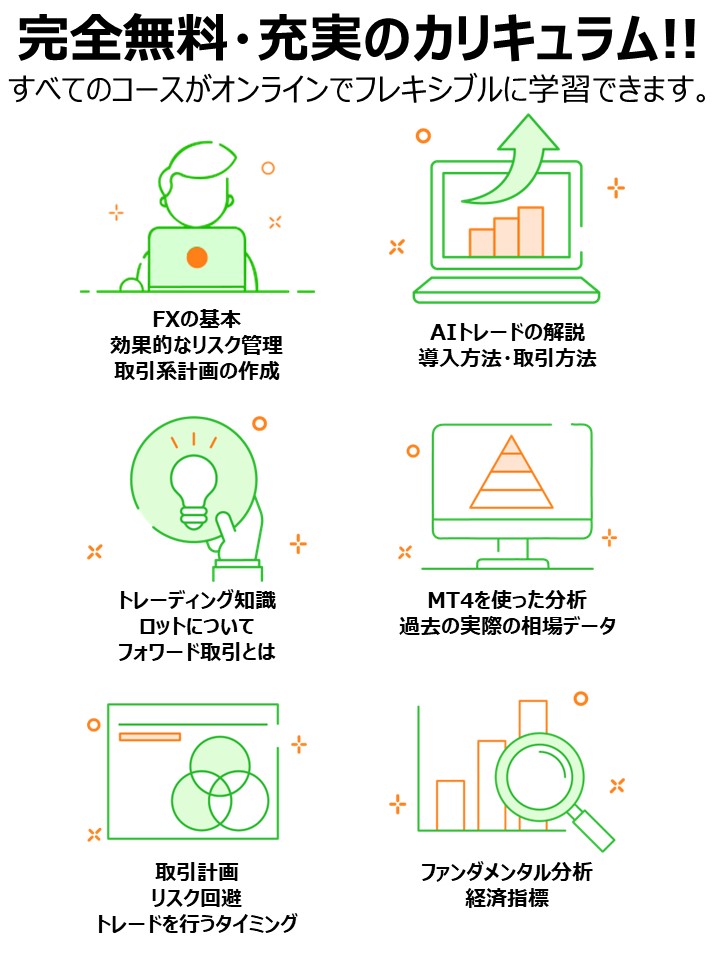 完全無料・充実のカリキュラム!!
すべてのコースがオンラインでフレキシブルに学習できます。

FXの基本
効果的なリスク管理
取引系計画の作成

AIトレードの解説
導入方法・取引方法

トレーディング知識
ロットについて
フォワード取引とは

MT4を使った分析
過去の実際の相場データ

取引計画
リスク回避
トレードを行うタイミング

ファンダメンタル分析
経済指標