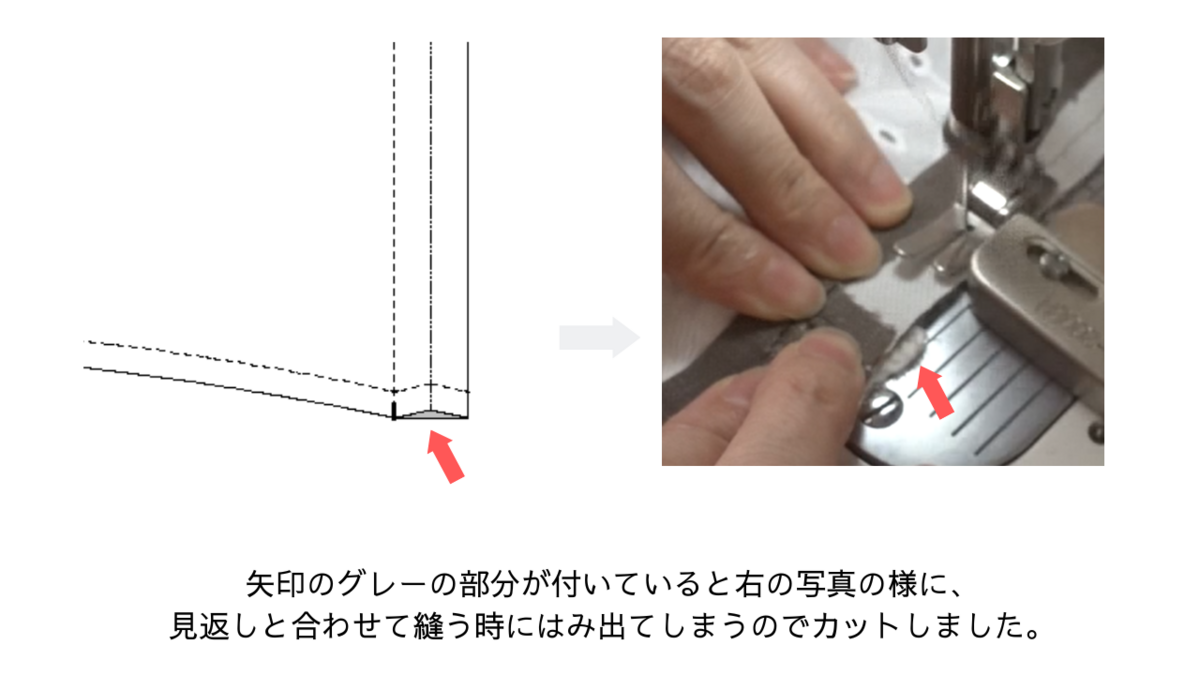 矢印のグレーの部分が付いていると右の写真の様に、
見返しと合わせて縫う時にはみ出てしまうのでカットしました。