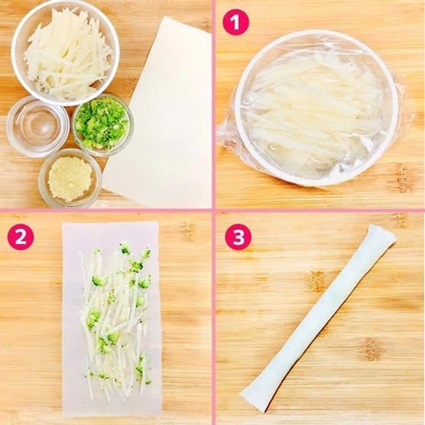 1

2

3