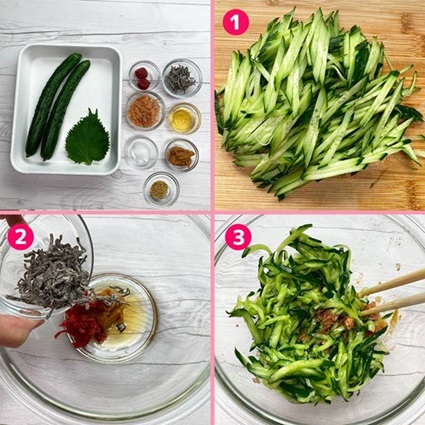 1

2

3