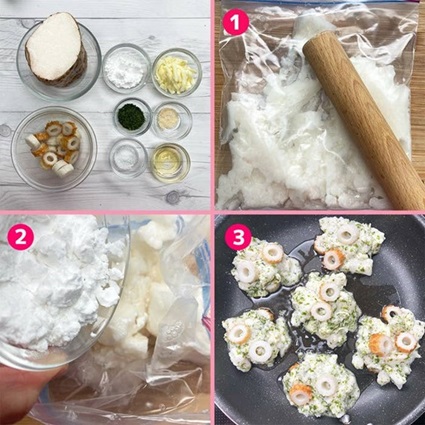 1

2

3