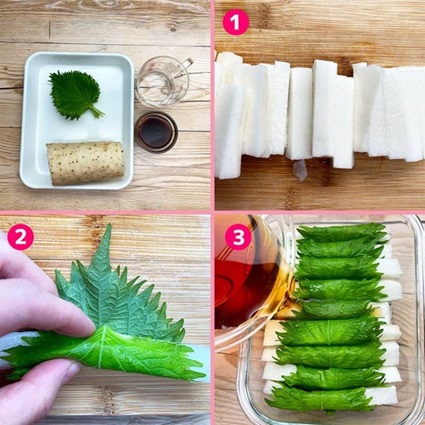 1

2

3