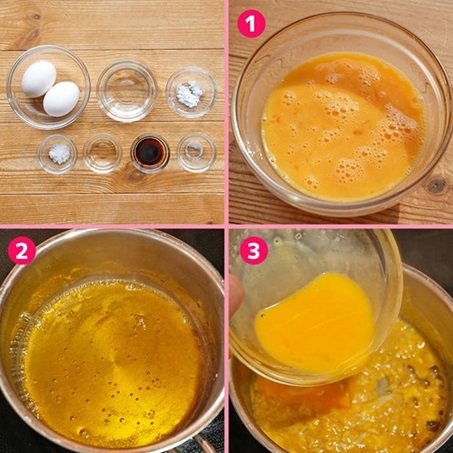 1

2

3