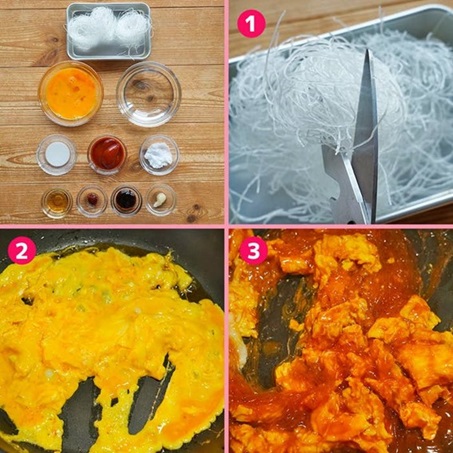 1

2

3