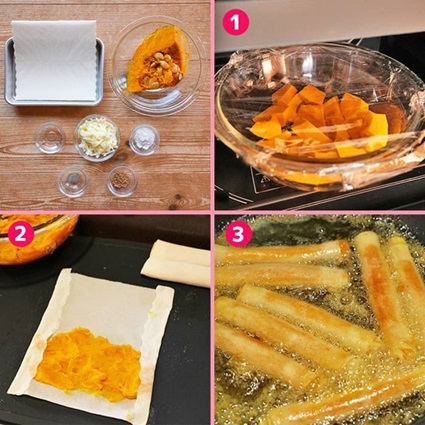 1

2

3