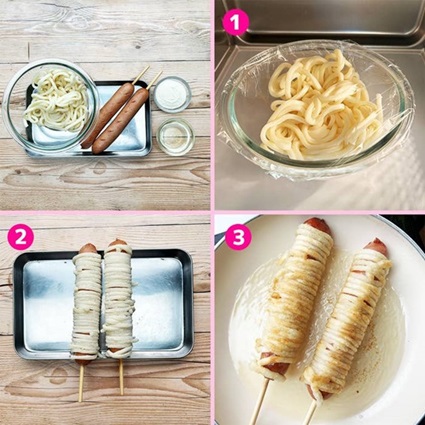 1
2
3