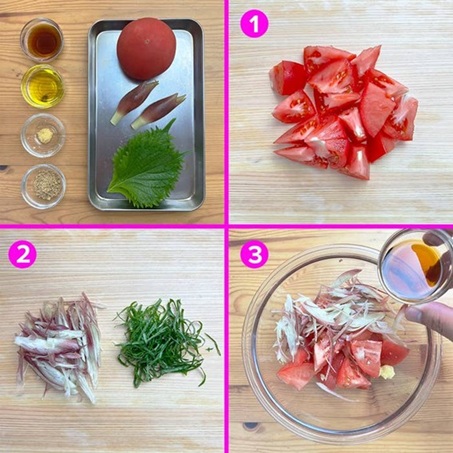 1

2

3