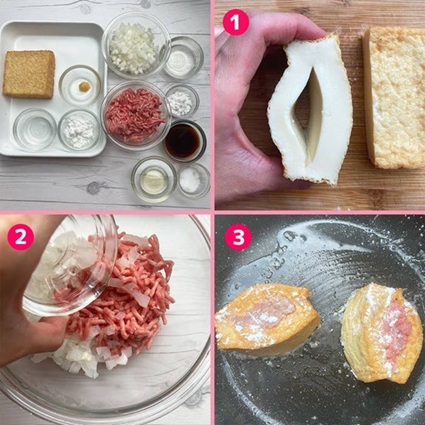 1

2

3