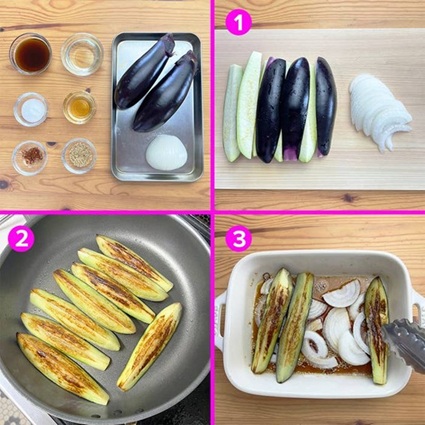 1

2

3