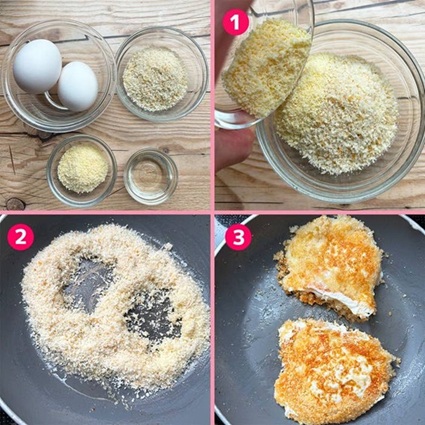 1

2

3