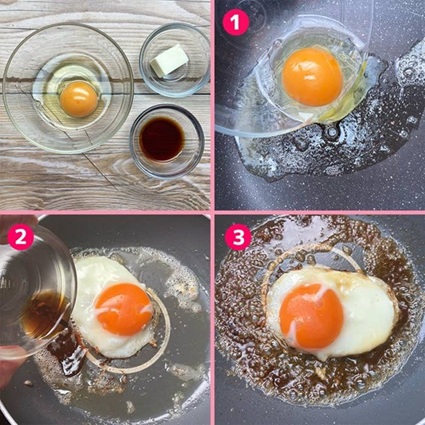 1

2

3