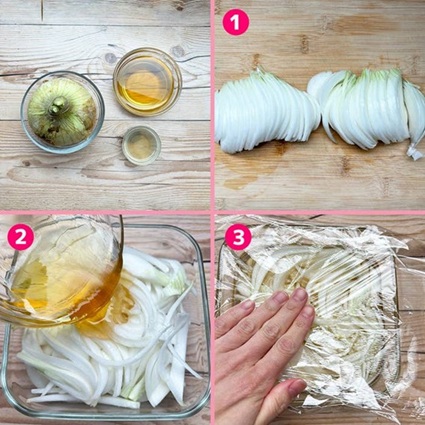 1

2

3