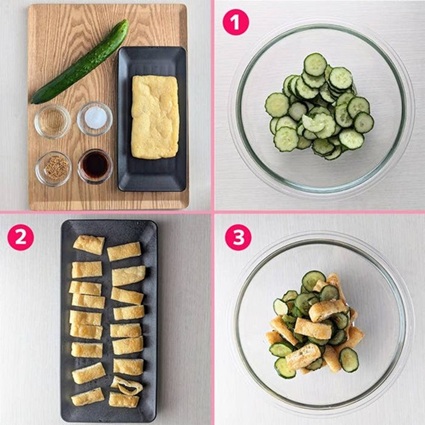 1

2

3