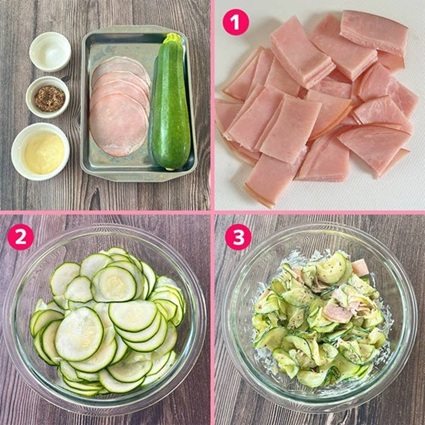 1

2

3