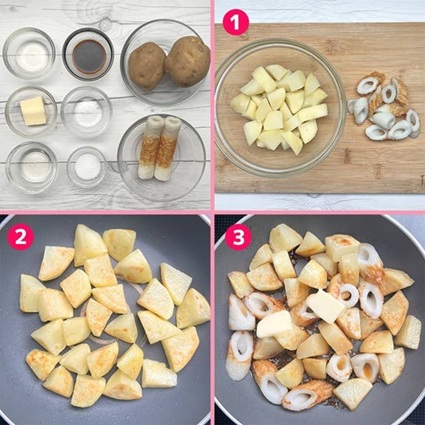 1

2

3