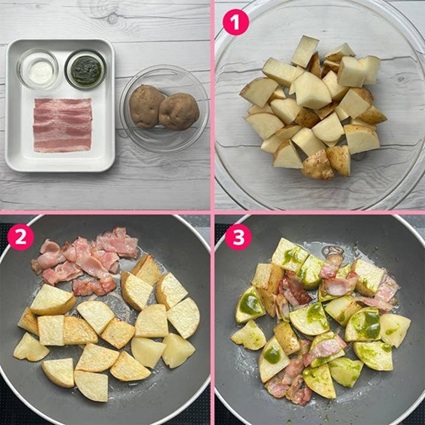 1

2

3