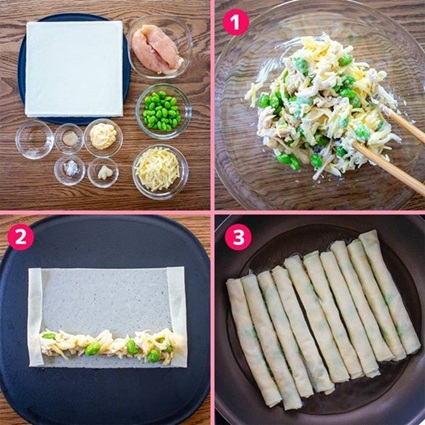 1

2

3