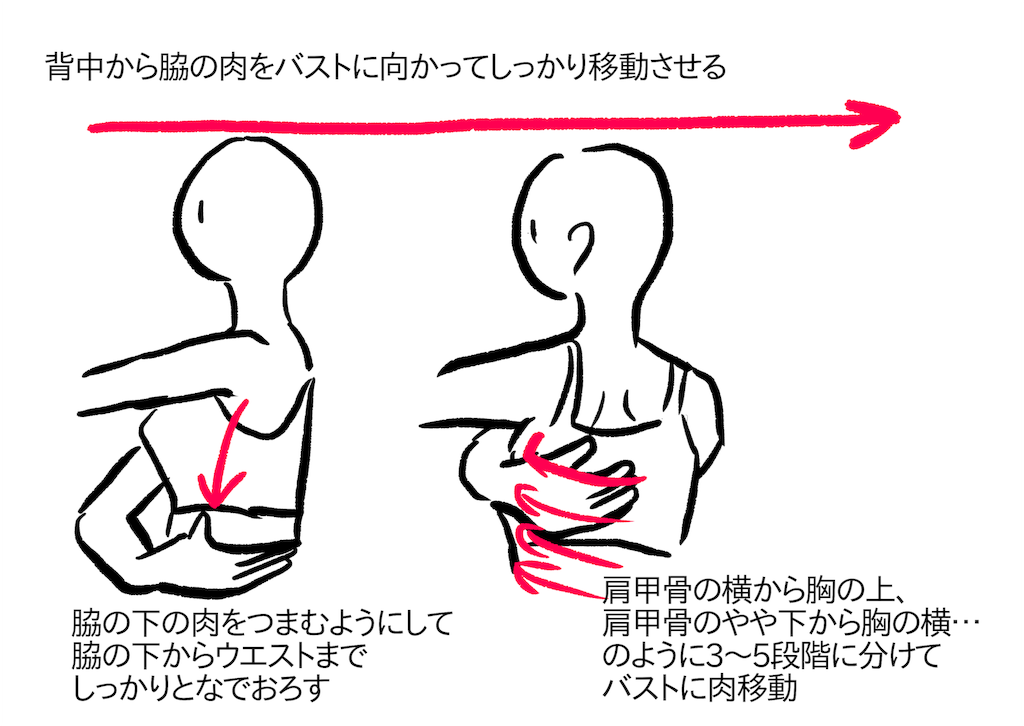 背中から脇の肉をバストに向かってしっかり移動させる

脇の下の肉をつまむようにして
脇の下からウエストまで
しっかりとなでおろす

肩甲骨の横から胸の上、
肩甲骨のやや下から胸の横…
のように3〜5段階に分けて
バストに肉移動