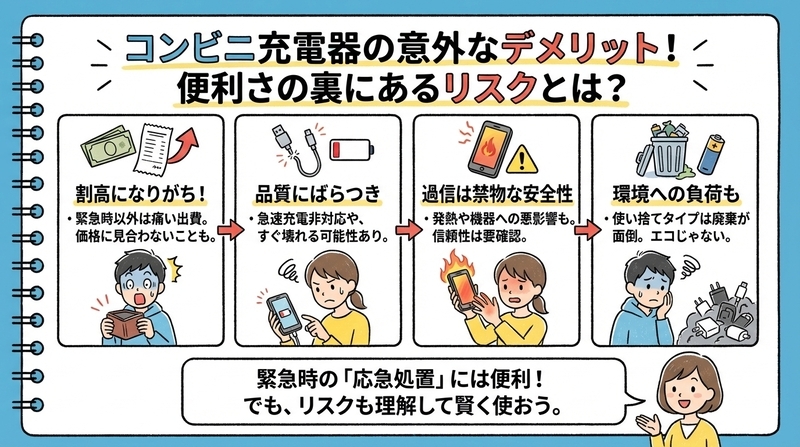 コンビニ充電器の意外なデメリット！
便利さの裏にあるリスクとは？

割高になりがち！
・緊急時以外は痛い出費。価格に見合わないことも。

品質にばらつき
・急速充電非対応や、すぐ壊れる可能性あり。

過信は禁物な安全性
・発熱や機器への悪影響も。信頼性は要確認。

環境への負荷も
・使い捨てタイプは廃棄が面倒。エコじゃない。

緊急時の「応急処置」には便利！
でも、リスクも理解して賢く使おう。