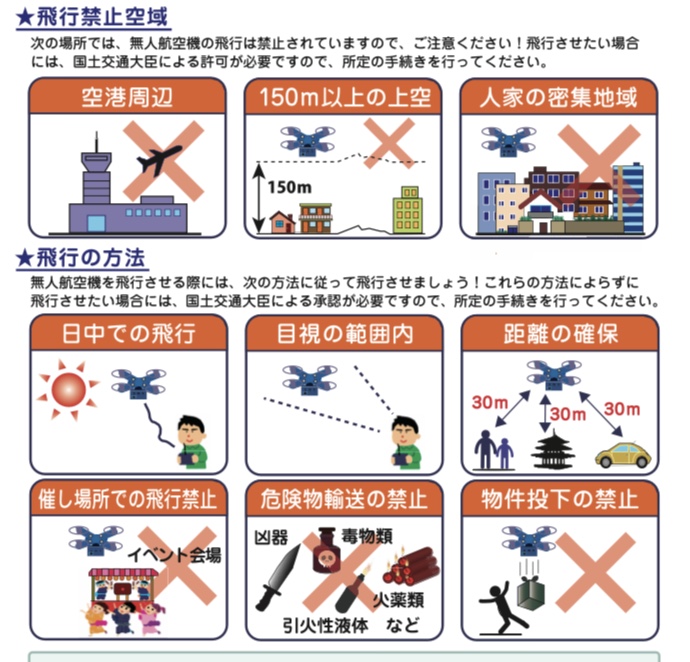 ★飛行禁止空域
次の場所では、無人航空機の飛行は禁止されていますので、ご注意ください！飛行させたい場合には、国土交通大臣による許可が必要ですので、所定の手続きを行ってください。

空港周辺

150m以上の上空

150m

人家の密集地域

★飛行の方法
無人航空機を飛行させる際には、次の方法に従って飛行させましょう！これらの方法によらずに飛行させたい場合には、国土交通大臣による承認が必要ですので、所定の手続きを行ってください。

日中での飛行

目視の範囲内

距離の確保

30m

30m

30m

催し場所での飛行禁止

イベント会場

危険物輸送の禁止

凶器

毒物類

火薬類

引火性液体

など

物件投下の禁止