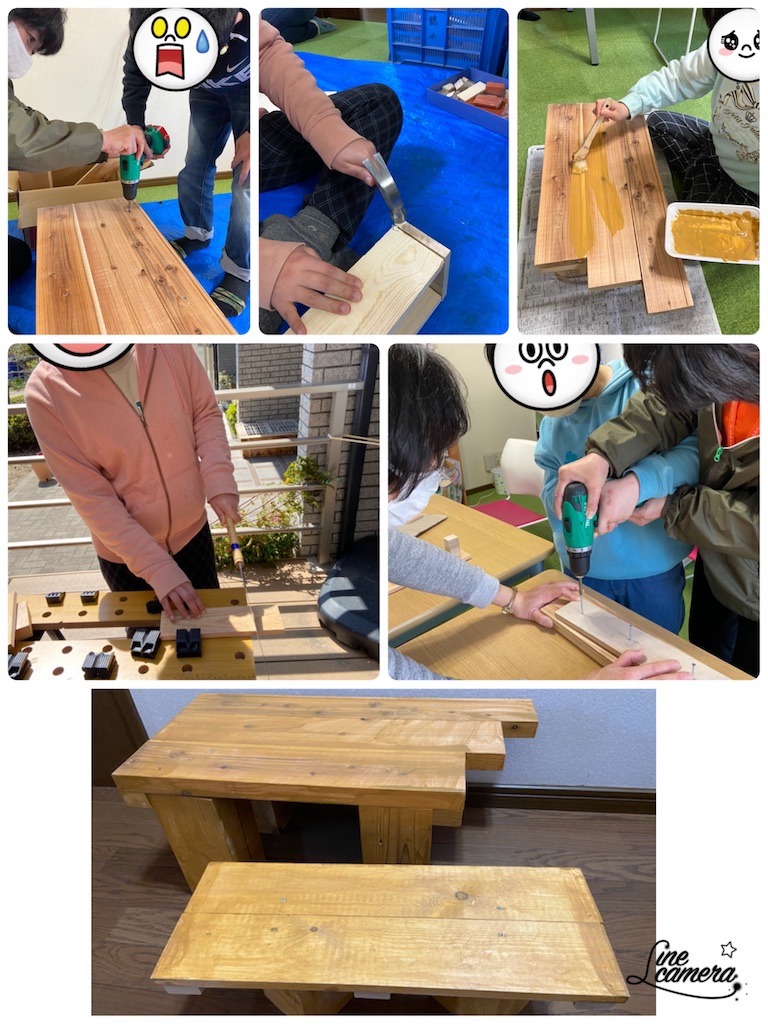 Line camera