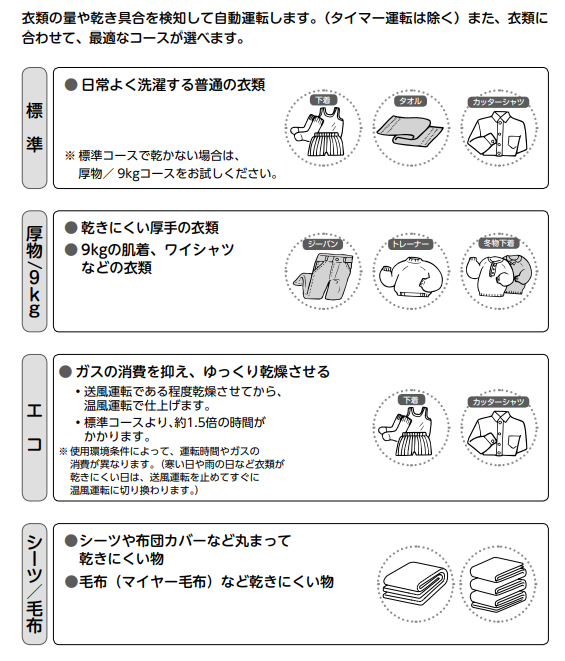 衣類の量や乾き具合を検知して自動運転します。（タイマー運転は除く）また、衣類に合わせて、最適なコースが選べます。

標準

● 日常よく洗濯する普通の衣類

※ 標準コースで乾かない場合は、厚物／ 9kgコースをお試しください。

下着　タオル　カッターシャツ

厚物／9kg

● 乾きにくい厚手の衣類
● 9kgの肌着、ワイシャツなどの衣類

ジーパン　トレーナー　冬物下着

エコ

● ガスの消費を抑え、ゆっくり乾燥させる
・送風運転である程度乾燥させてから、温風運転で仕上げます。
・標準コースより、約1.5倍の時間がかかります。
※ 使用環境条件によって、運転時間やガスの消費が異なります。（寒い日や雨の日など衣類が乾きにくい日は、送風運転を止めてすぐに温風運転に切り換わります。）

下着　カッターシャツ

シーツ／毛布

●シーツや布団カバーなど丸まって乾きにくい物
●毛布（マイヤー毛布）など乾きにくい物