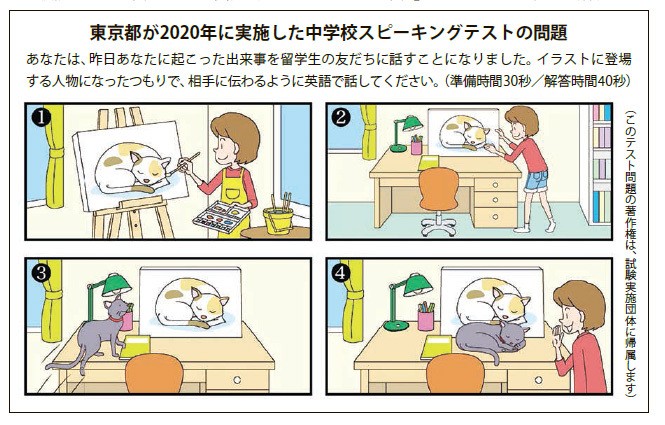 東京都が2020年に実施した中学校スピーキングテストの問題

あなたは、昨日あなたに起こった出来事を留学生の友だちに話すことになりました。イラストに登場する人物になったつもりで、相手に伝わるように英語で話してください。（準備時間30秒／解答時間40秒）

❶

❷

❸

❹

（このテスト問題の著作権は、試験実施団体に帰属します）