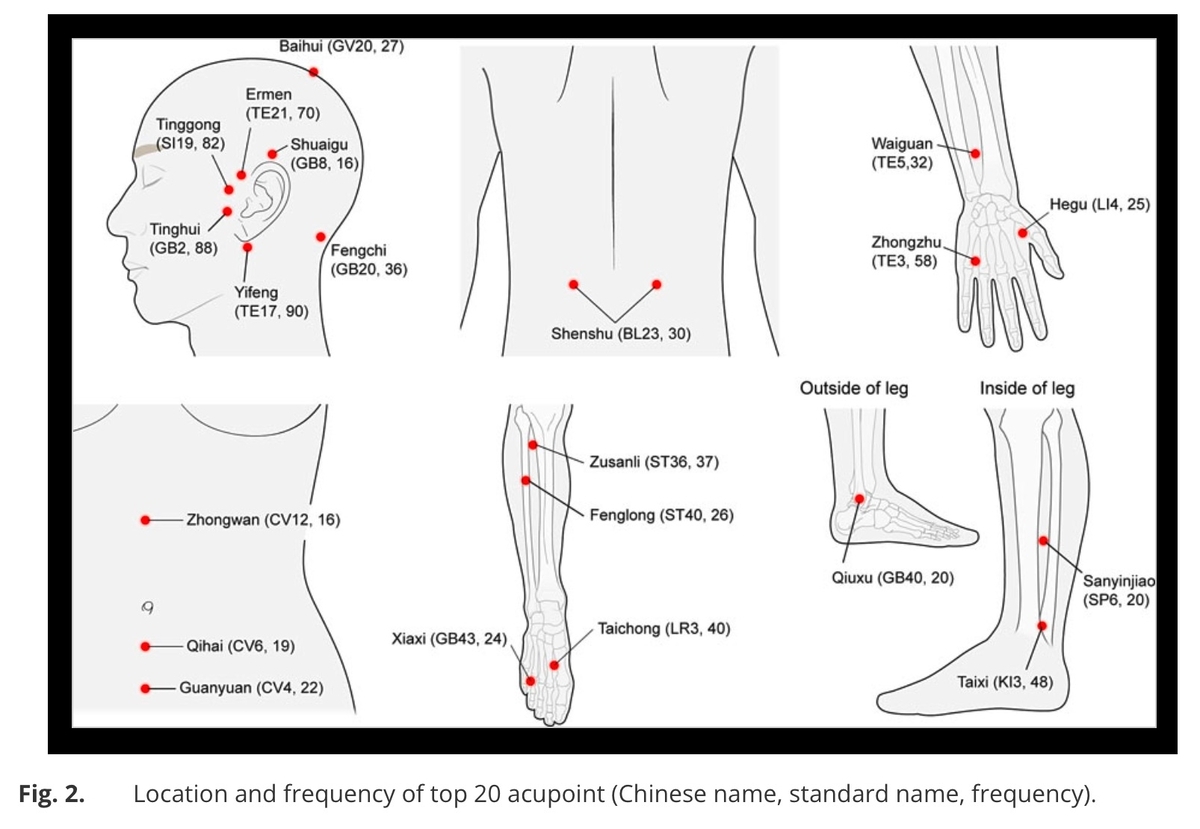 Baihui (GV20, 27)
Ermen (TE21, 70)
Tinggong (SI19, 82)
Shuaigu (GB8, 16)
Tinghui (GB2, 88)
Fengchi (GB20, 36)
Yifeng (TE17, 90)

Shenshu (BL23, 30)

Waiguan (TE5,32)
Hegu (LI4, 25)
Zhongzhu (TE3, 58)

Zhongwan (CV12, 16)
Qihai (CV6, 19)
Guanyuan (CV4, 22)

Zusanli (ST36, 37)
Fenglong (ST40, 26)
Xiaxi (GB43, 24)
Taichong (LR3, 40)

Outside of leg
Inside of leg
Qiuxu (GB40, 20)
Sanyinjiao (SP6, 20)
Taixi (KI3, 48)

Fig. 2. Location and frequency of top 20 acupoint (Chinese name, standard name, frequency).