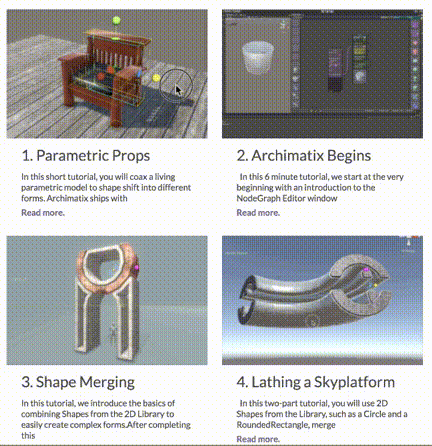 1. Parametric Props

In this short tutorial, you will coax a living parametric model to shape shift into different forms. Archimatix ships with

Read more.

2. Archimatix Begins

In this 6 minute tutorial, we start at the very beginning with an introduction to the NodeGraph Editor window

Read more.

3. Shape Merging

In this tutorial, we introduce the basics of combining Shapes from the 2D Library to easily create complex forms.After completing this

4. Lathing a Skyplatform

In this two-part tutorial, you will use 2D Shapes from the Library, such as a Circle and a RoundedRectangle, merge

Read more.