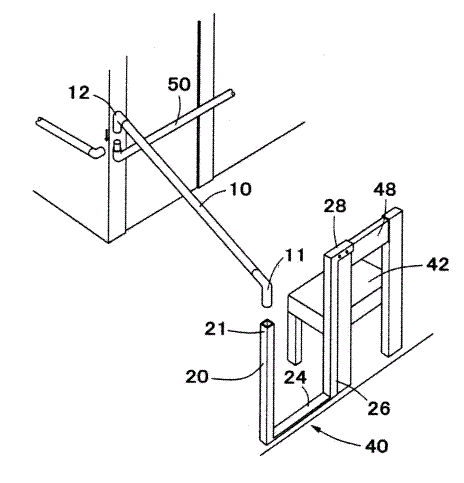 12
50
10
48
28
11
42
21
20
24
26
40