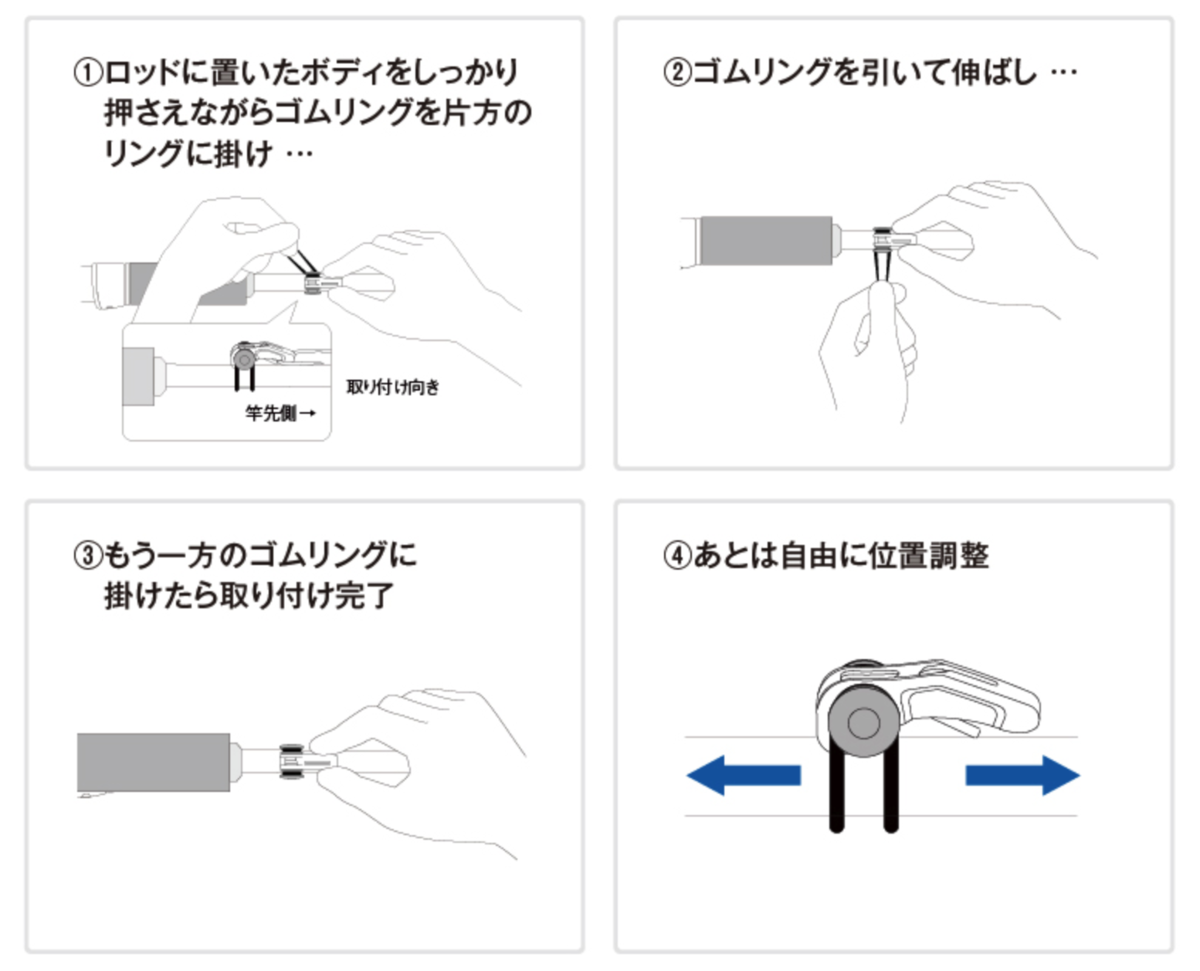 ①ロッドに置いたボディをしっかり押さえながらゴムリングを片方のリングに掛け …

取り付け向き

竿先側→

②ゴムリングを引いて伸ばし …

③もう一方のゴムリングに掛けたら取り付け完了

④あとは自由に位置調整