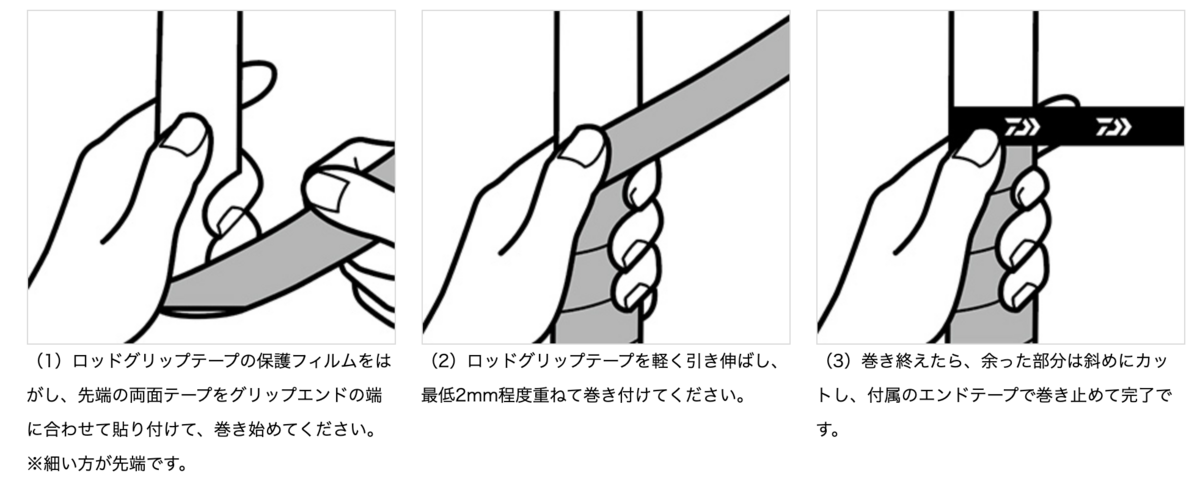 （1）ロッドグリップテープの保護フィルムをはがし、先端の両面テープをグリップエンドの端に合わせて貼り付けて、巻き始めてください。
※細い方が先端です。

（2）ロッドグリップテープを軽く引き伸ばし、最低2mm程度重ねて巻き付けてください。

（3）巻き終えたら、余った部分は斜めにカットし、付属のエンドテープで巻き止めて完了です。