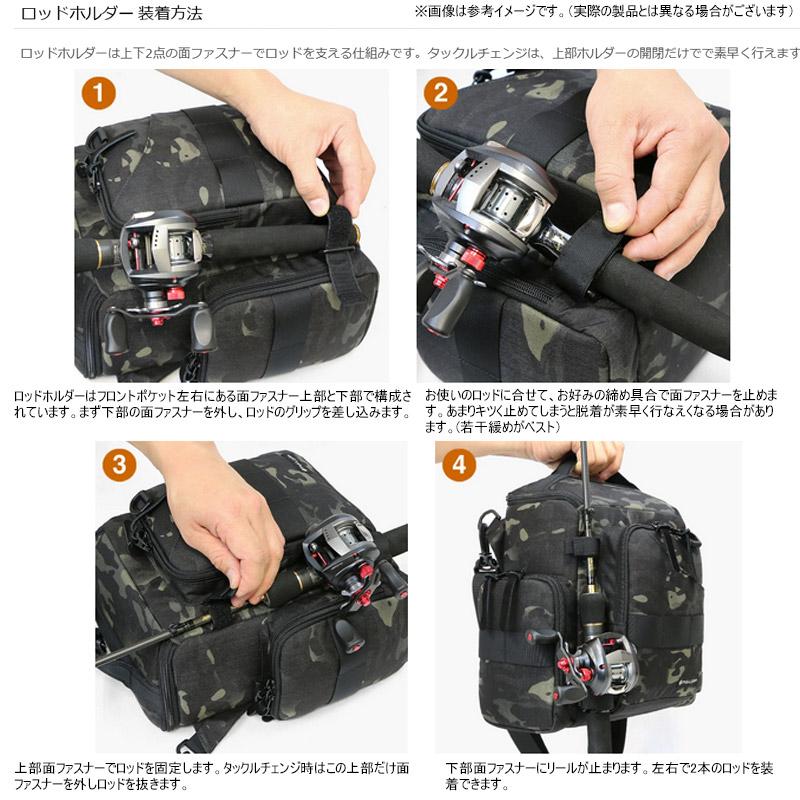 ロッドホルダー 装着方法

※画像は参考イメージです。(実際の製品とは異なる場合がございます)

ロッドホルダーは上下2点の面ファスナーでロッドを支える仕組みです。タックルチェンジは、上部ホルダーの開閉だけでで素早く行えます

1

ロッドホルダーはフロントポケット左右にある面ファスナー上部と下部で構成されています。まず下部の面ファスナーを外し、ロッドのグリップを差し込みます。

2

お使いのロッドに合せて、お好みの締め具合で面ファスナーを止めます。あまりキツく止めてしまうと脱着が素早く行なえくなる場合があります。(若干緩めがベスト)

3

上部面ファスナーでロッドを固定します。タックルチェンジ時はこの上部だけ面ファスナーを外しロッドを抜きます。

4

下部面ファスナーにリールが止まります。左右で2本のロッドを装着できます。