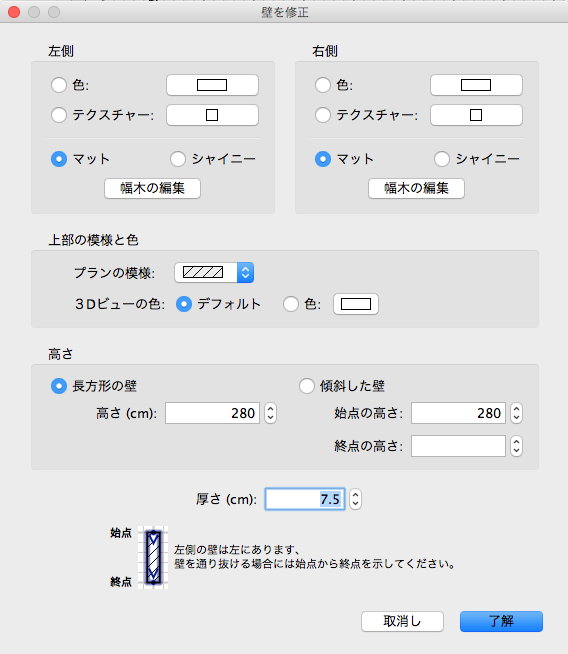 壁を修正

左側

色:

テクスチャー:

マット

シャイニー

幅木の編集

右側

色:

テクスチャー:

マット

シャイニー

幅木の編集

上部の模様と色

プランの模様:

3Dビューの色:

デフォルト

色:

高さ

長方形の壁

高さ (cm): 280

傾斜した壁

始点の高さ: 280

終点の高さ:

厚さ (cm): 7.5

始点

終点

左側の壁は左にあります、
壁を通り抜ける場合には始点から終点を示してください。

取消し

了解