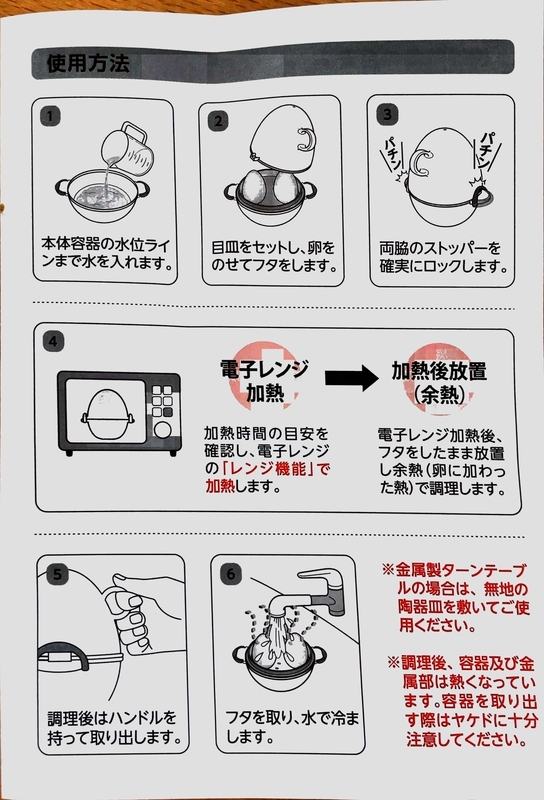 使用方法

1
本体容器の水位ラインまで水を入れます。

2
目皿をセットし、卵をのせてフタをします。

3
パチン
パチン
両脇のストッパーを確実にロックします。

4
電子レンジ加熱
加熱時間の目安を確認し、電子レンジの「レンジ機能」で加熱します。

加熱後放置（余熱）
電子レンジ加熱後、フタをしたまま放置し余熱（卵に加わった熱）で調理します。

5
調理後はハンドルを持って取り出します。

6
フタを取り、水で冷まします。

※金属製ターンテーブルの場合は、無地の陶器皿を敷いてご使用ください。

※調理後、容器及び金属部は熱くなっています。容器を取り出す際はヤケドに十分注意してください。