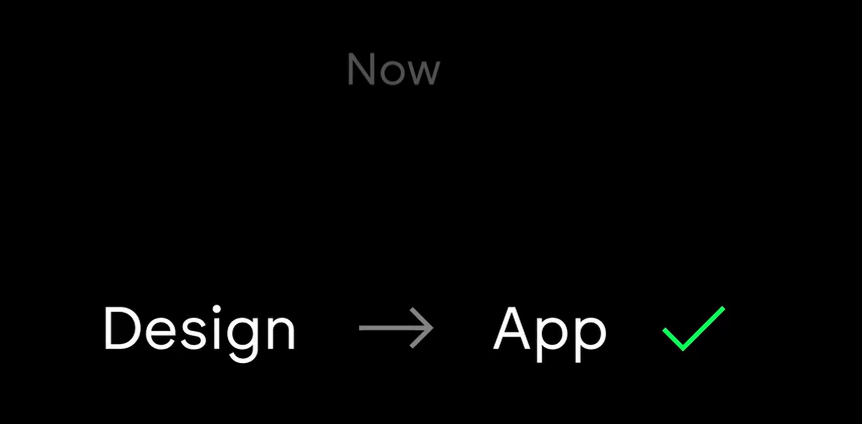 Now

Design → App ✓