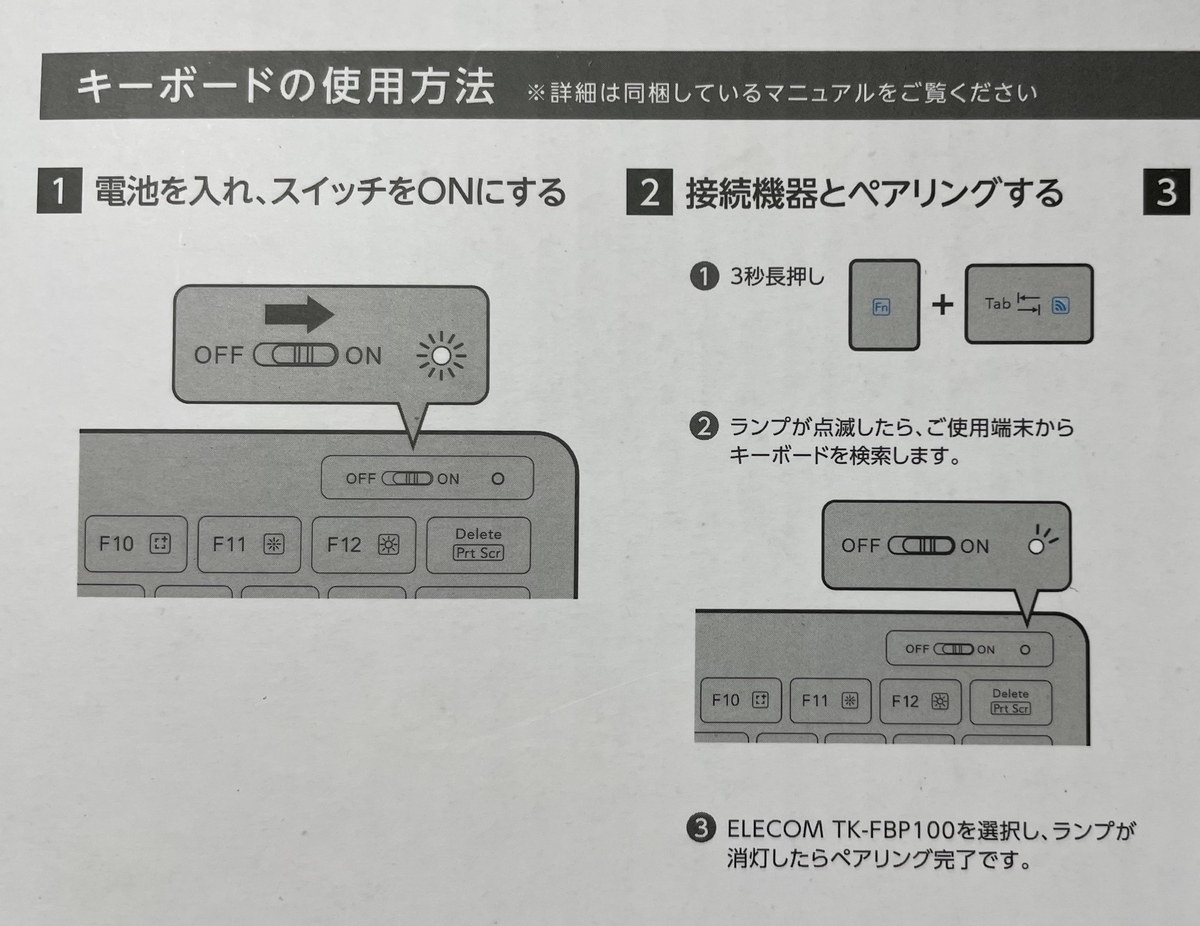 キーボードの使用方法 ※詳細は同梱しているマニュアルをご覧ください

1 電池を入れ、スイッチをONにする

OFF ON

OFF ON

F10 F11 F12 Delete Prt Scr

2 接続機器とペアリングする

❶ 3秒長押し

Fn + Tab

❷ ランプが点滅したら、ご使用端末からキーボードを検索します。

OFF ON

OFF ON

F10 F11 F12 Delete Prt Scr

❸ ELECOM TK-FBP100を選択し、ランプが消灯したらペアリング完了です。

3