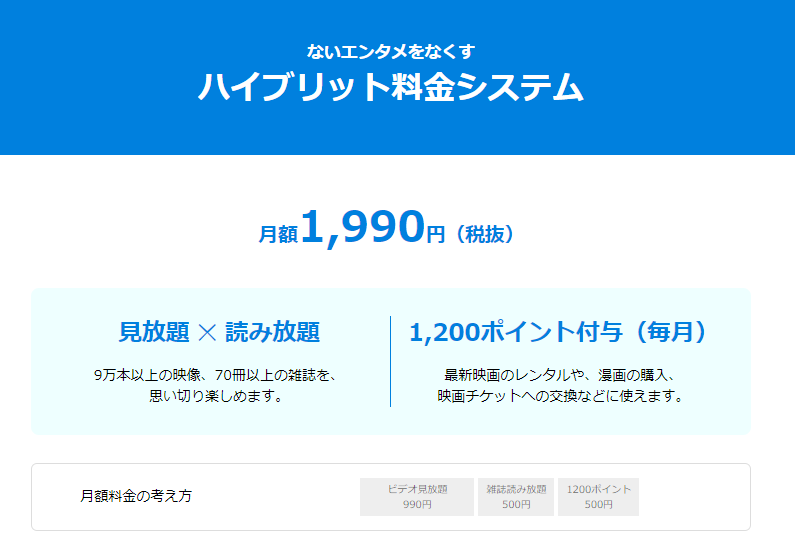 ないエンタメをなくす
ハイブリット料金システム

月額1,990円（税抜）

見放題 × 読み放題

9万本以上の映像、70冊以上の雑誌を、思い切り楽しめます。

1,200ポイント付与（毎月）

最新映画のレンタルや、漫画の購入、映画チケットへの交換などに使えます。

月額料金の考え方

ビデオ見放題
990円

雑誌読み放題
500円

1200ポイント
500円