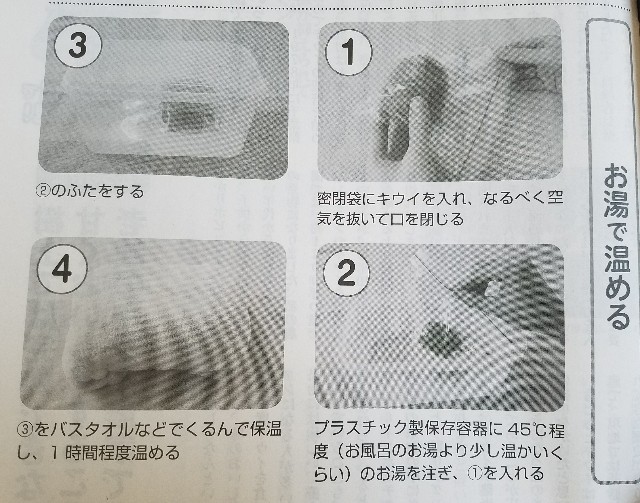 お湯で温める

1

密閉袋にキウイを入れ、なるべく空気を抜いて口を閉じる

2

プラスチック製保存容器に 45℃程度（お風呂のお湯より少し温かいくらい）のお湯を注ぎ、①を入れる

3

②のふたをする

4

③をバスタオルなどでくるんで保温し、1 時間程度温める